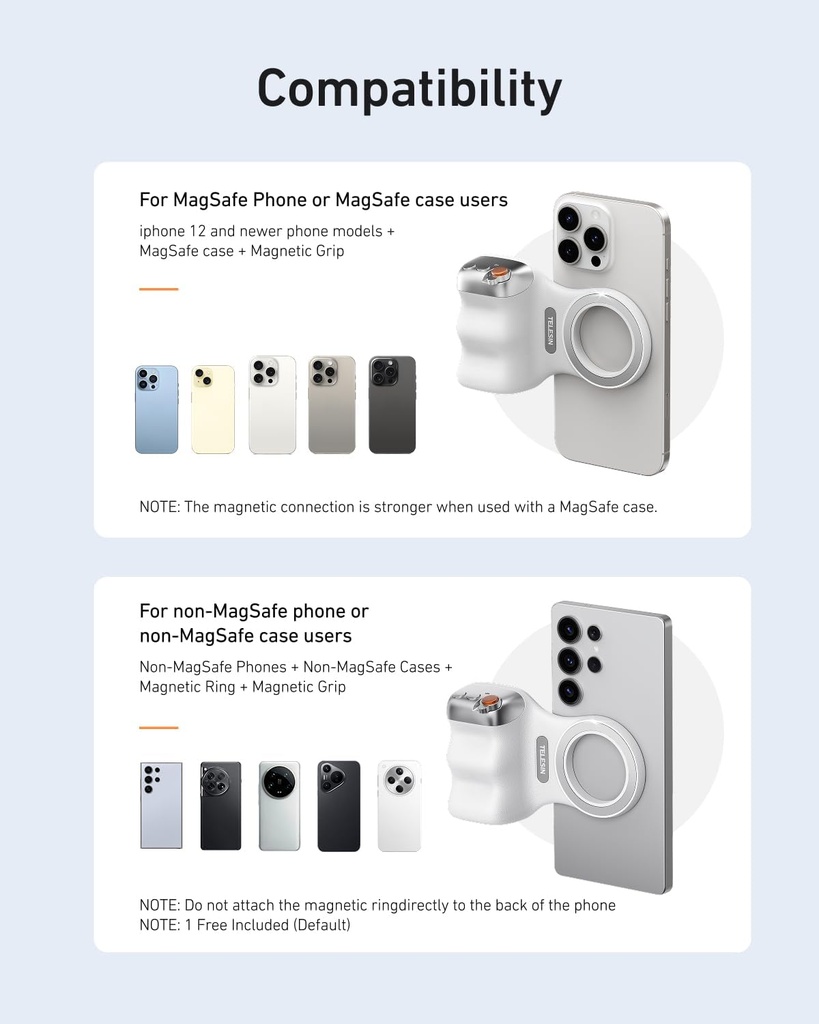 Compatibility

For MagSafe Phone or MagSafe case users

iphone 12 and newer phone models + MagSafe case + Magnetic Grip

TELESIN

NOTE: The magnetic connection is stronger when used with a MagSafe case.

For non-MagSafe phone or non-MagSafe case users

Non-MagSafe Phones + Non-MagSafe Cases + Magnetic Ring + Magnetic Grip

TELESIN

NOTE: Do not attach the magnetic ringdirectly to the back of the phone
NOTE: 1 Free Included (Default)